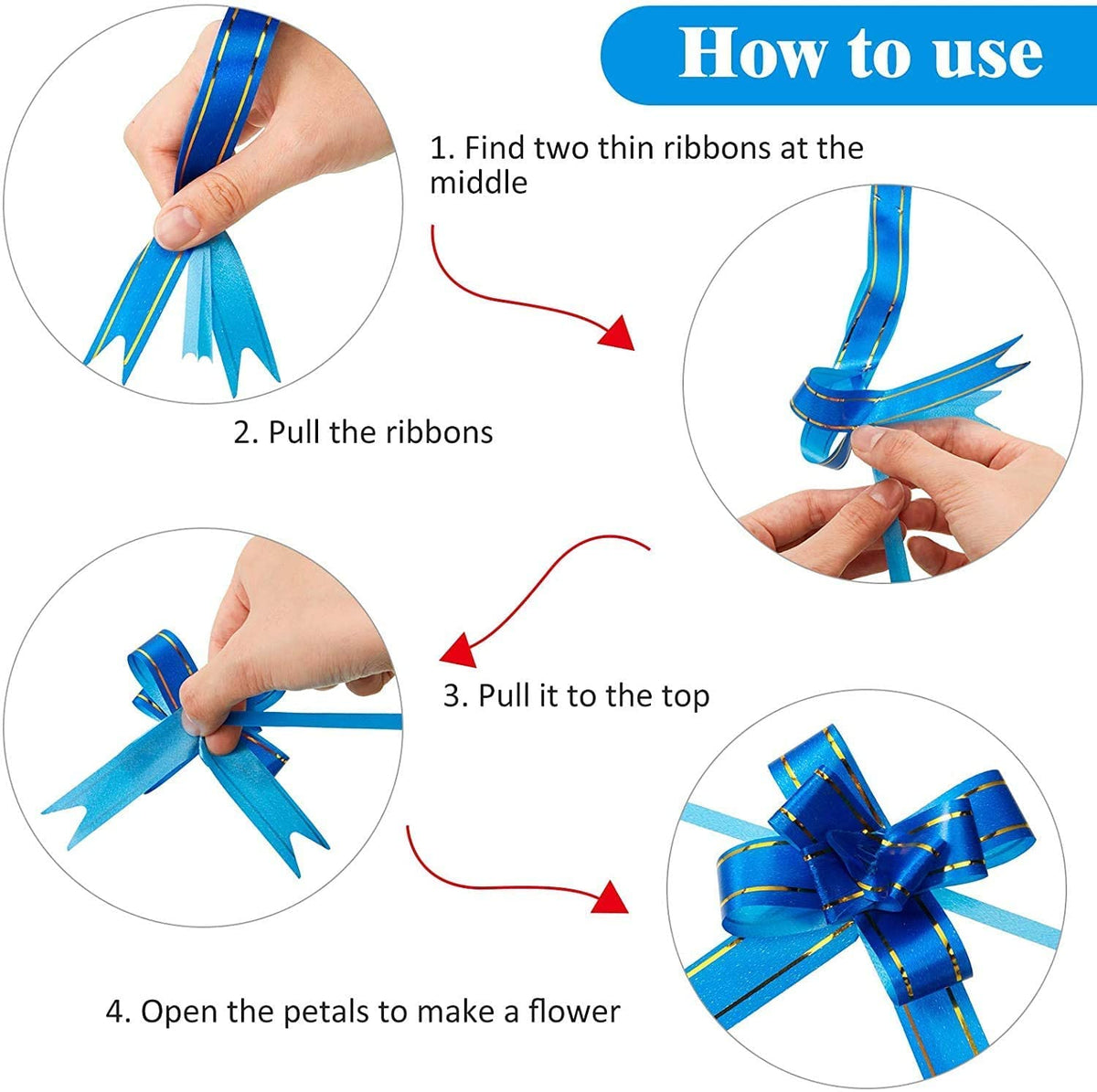 How to use

1. Find two thin ribbons at the middle

2. Pull the ribbons

3. Pull it to the top

4. Open the petals to make a flower