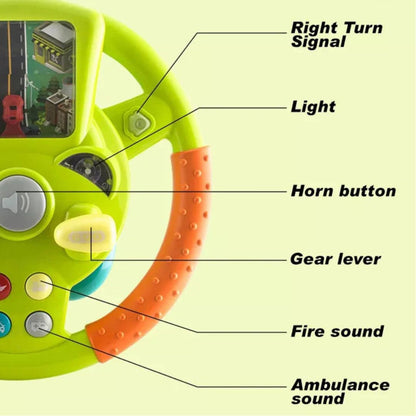 Right Turn Signal

Light

Horn button

Gear lever

Fire sound

Ambulance sound